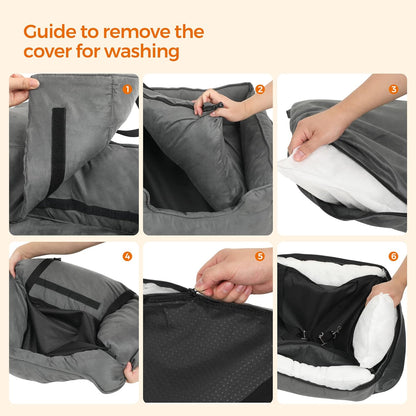 Guide to remove the cover for washing

1

2

3

4

5

6