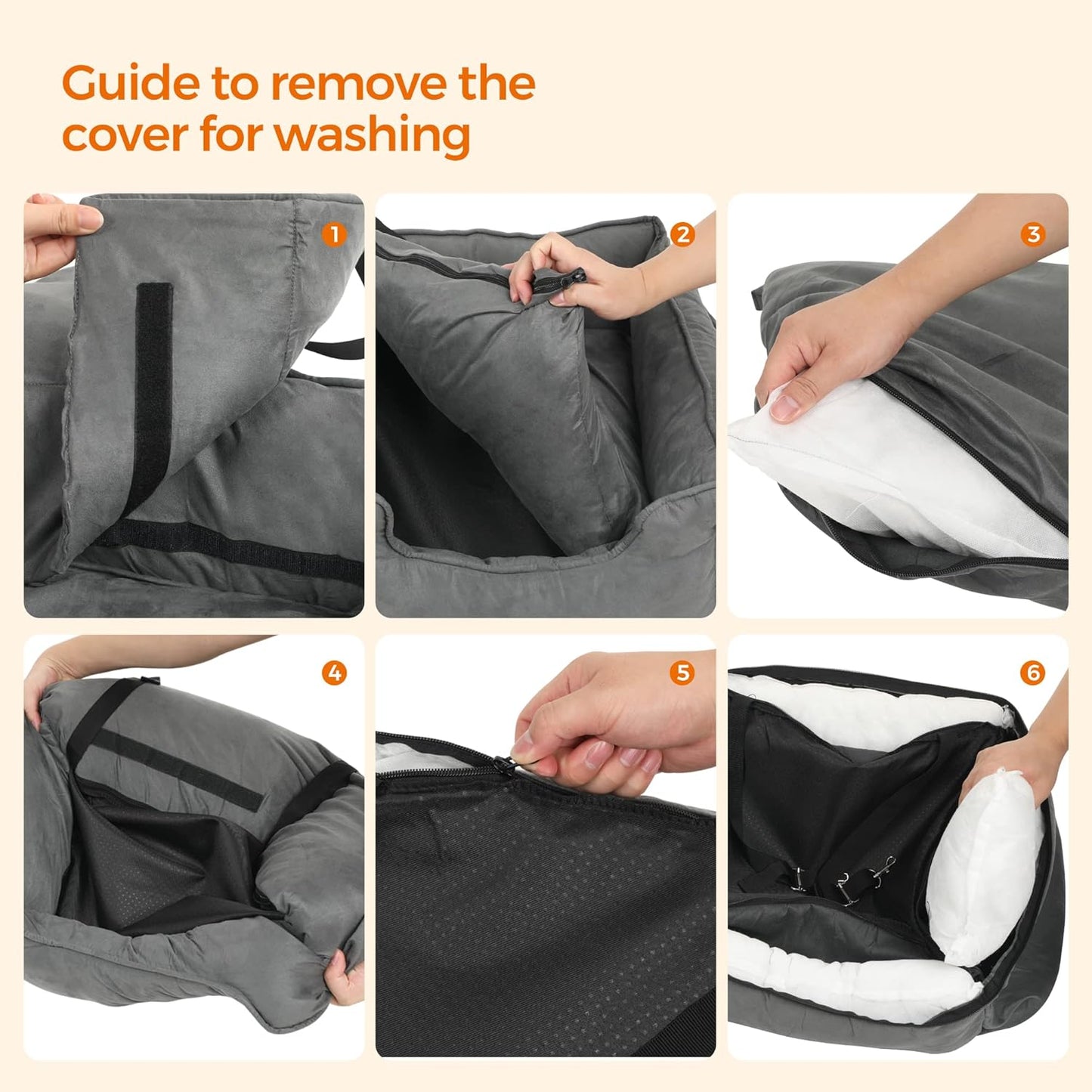 Guide to remove the cover for washing

1

2

3

4

5

6