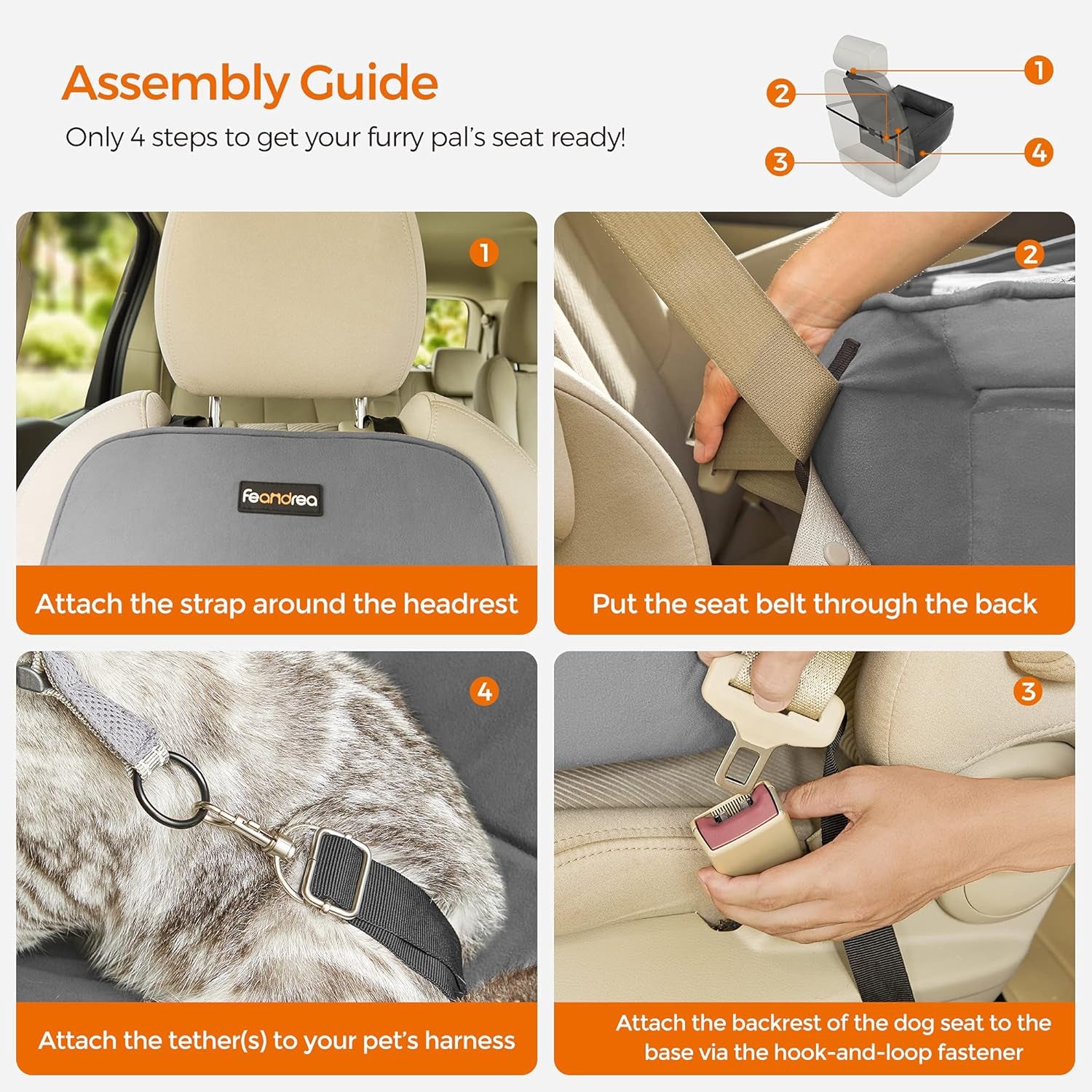 Assembly Guide

Only 4 steps to get your furry pal's seat ready!

1
2
3
4

1

feandrea

Attach the strap around the headrest

2

Put the seat belt through the back

4

Attach the tether(s) to your pet's harness

3

Attach the backrest of the dog seat to the base via the hook-and-loop fastener